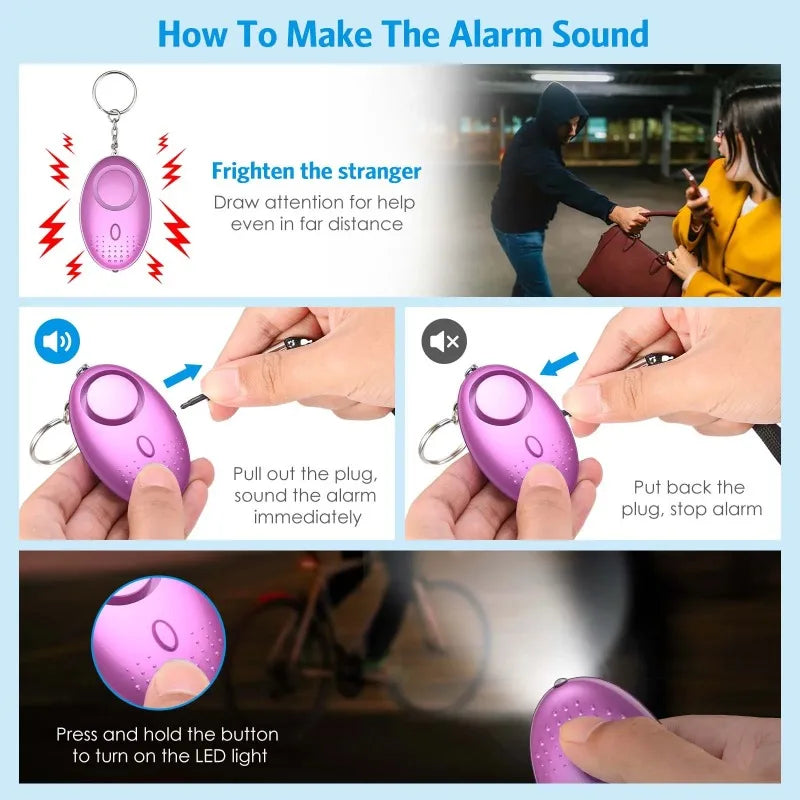 How To Make The Alarm Sound

Frighten the stranger
Draw attention for help even in far distance

Pull out the plug, sound the alarm immediately

Put back the plug, stop alarm

Press and hold the button to turn on the LED light